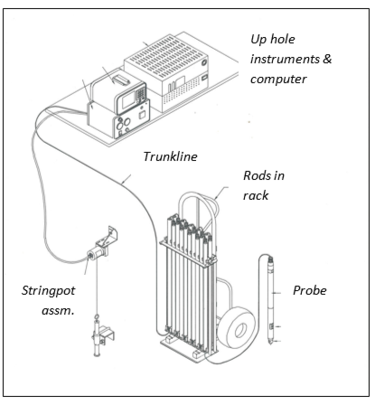 Up hole instruments & computer

Trunkline

Rods in rack

Stringpot assm.

Probe